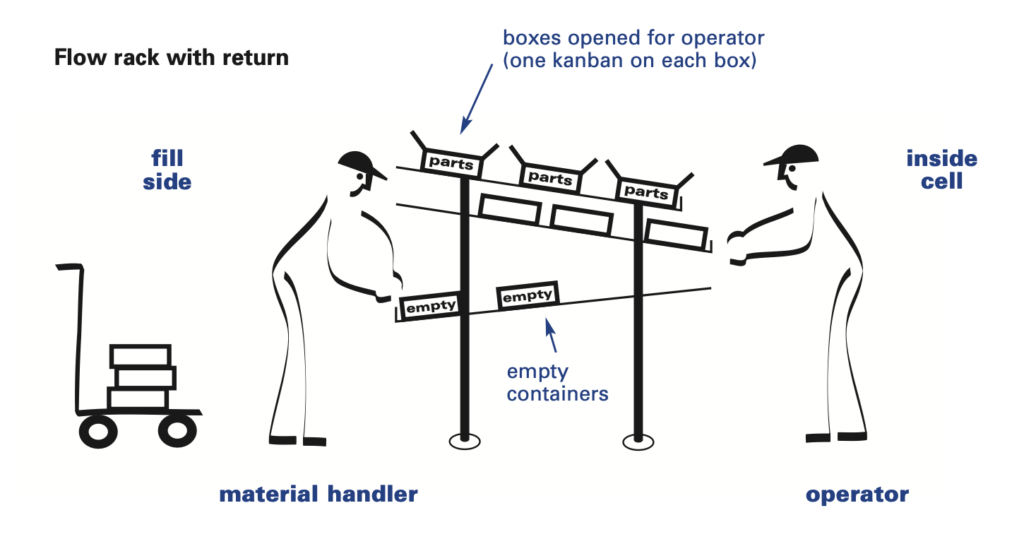 Flow rack with return

boxes opened for operator
(one kanban on each box)

fill side

inside cell

parts

parts

parts

empty

empty

empty containers

material handler

operator